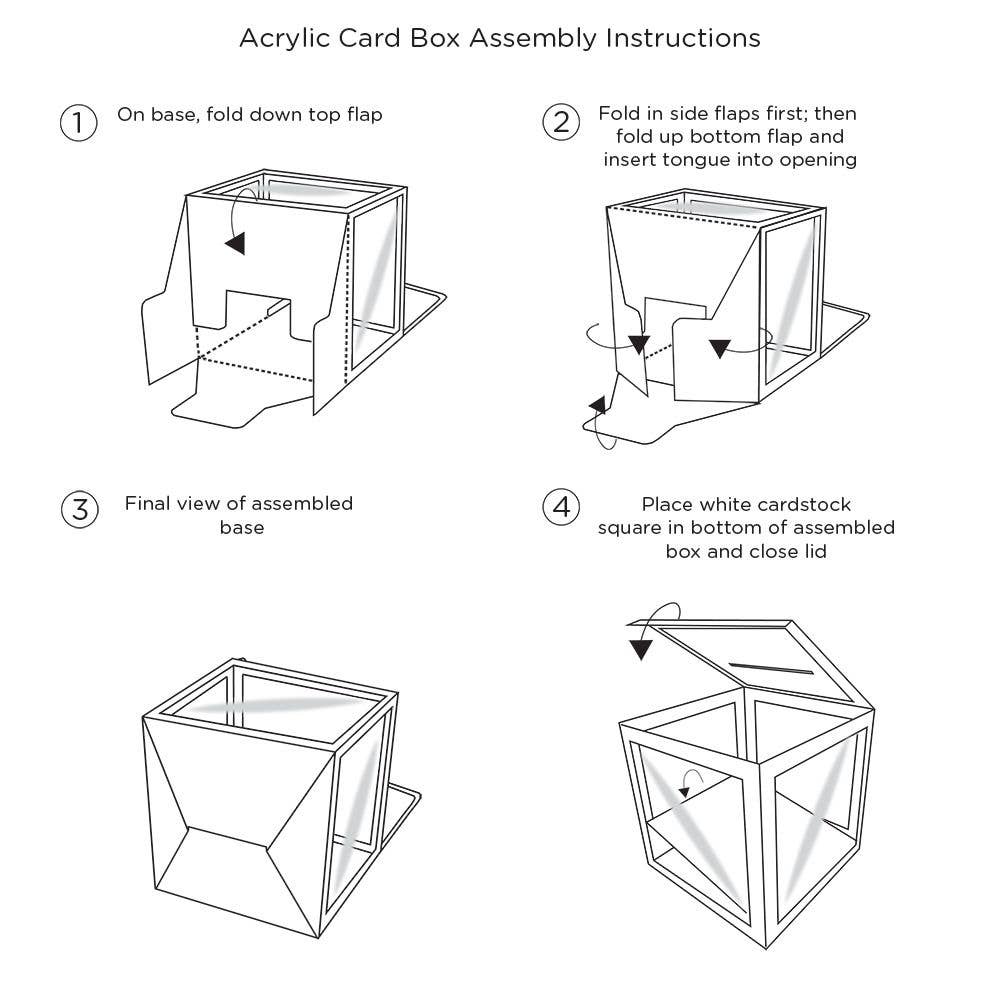 Acrylic Card Box Assembly Instructions

1 On base, fold down top flap

2 Fold in side flaps first; then fold up bottom flap and insert tongue into opening

3 Final view of assembled base

4 Place white cardstock square in bottom of assembled box and close lid